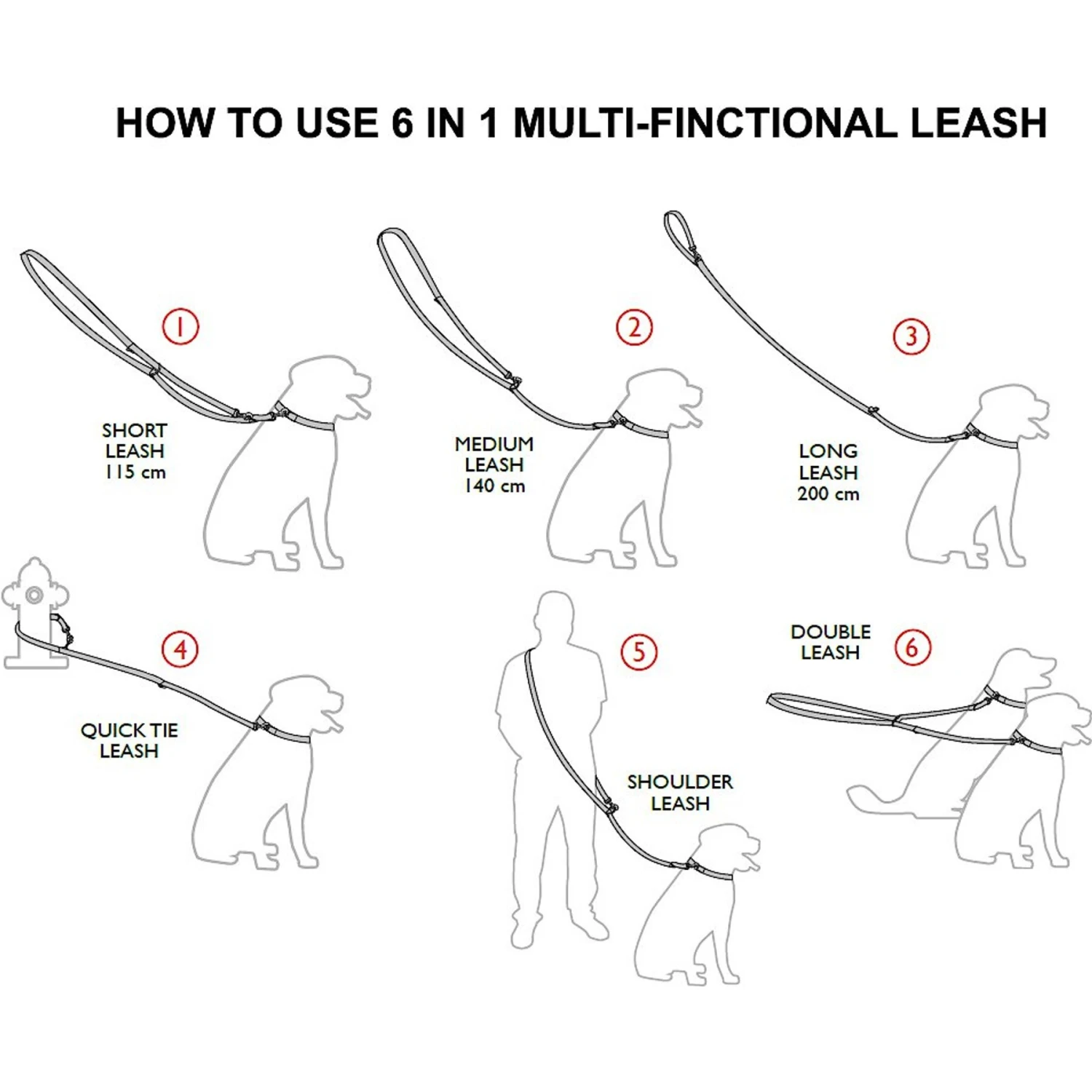 HOW TO USE 6 IN 1 MULTI-FINCTIONAL LEASH

1
SHORT LEASH 115 cm

2
MEDIUM LEASH 140 cm

3
LONG LEASH 200 cm

4
QUICK TIE LEASH

5
SHOULDER LEASH

DOUBLE LEASH
6