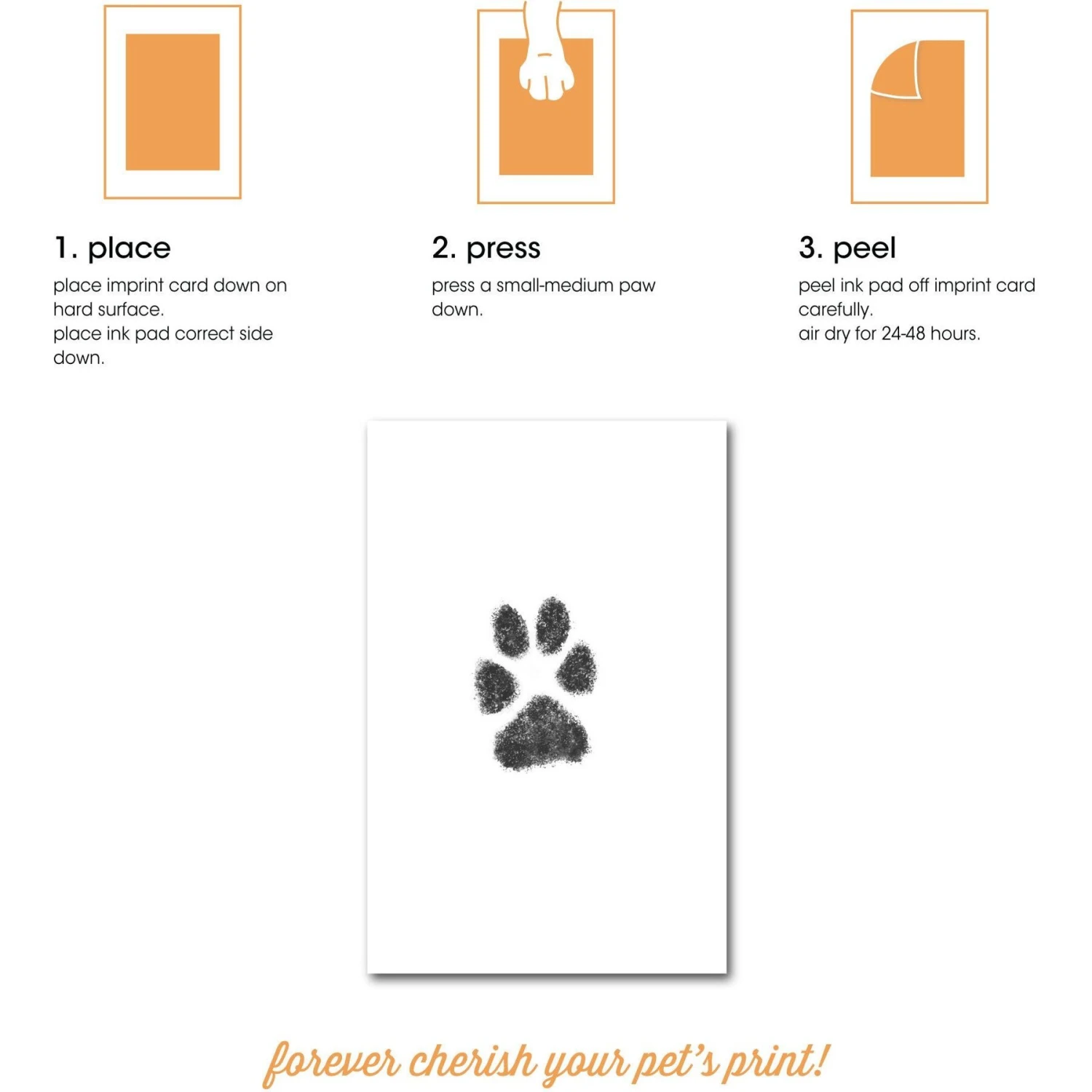 1. place

place imprint card down on hard surface.
place ink pad correct side down.

2. press

press a small-medium paw down.

3. peel

peel ink pad off imprint card carefully.
air dry for 24-48 hours.

forever cherish your pet's print!