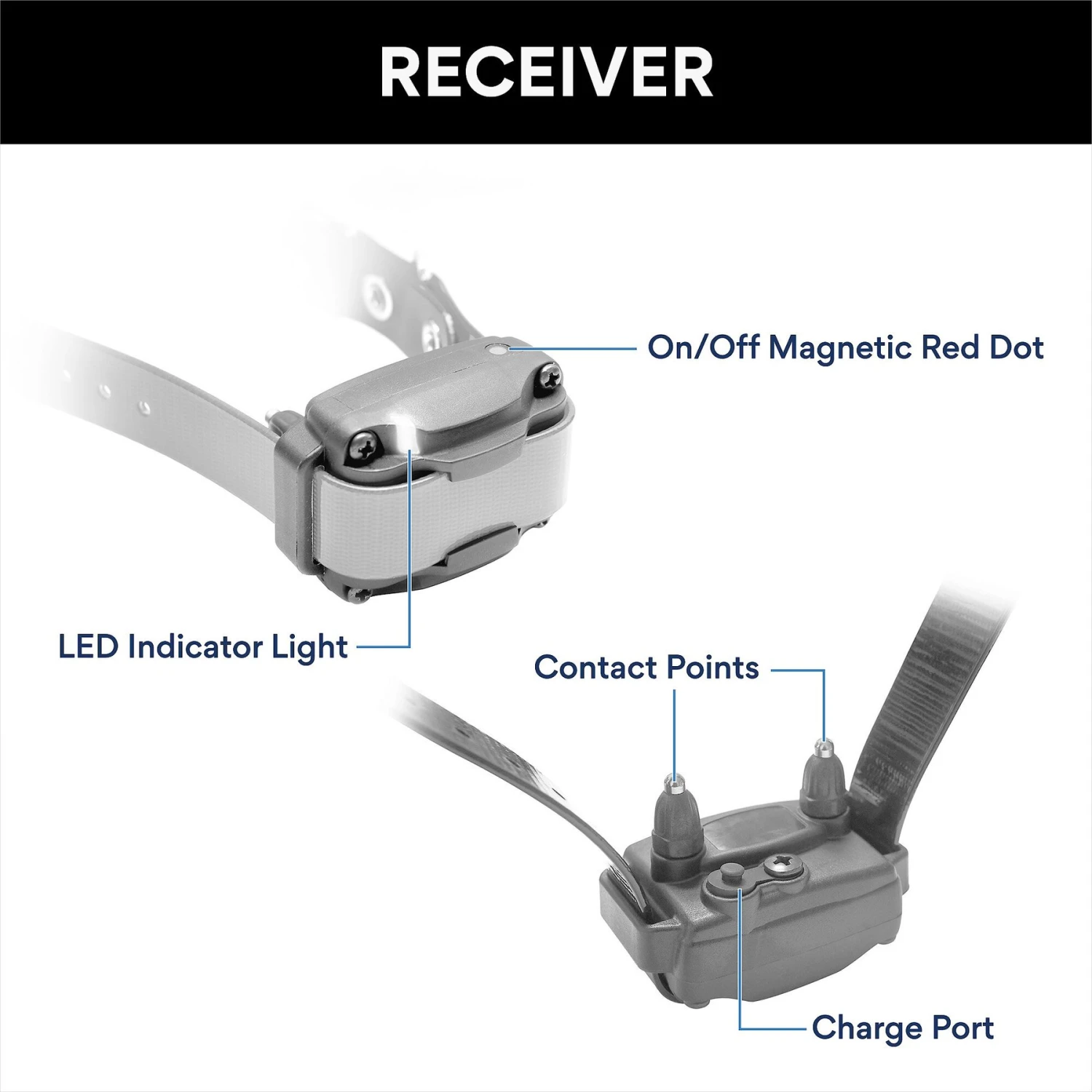 RECEIVER

On/Off Magnetic Red Dot

LED Indicator Light

Contact Points

Charge Port