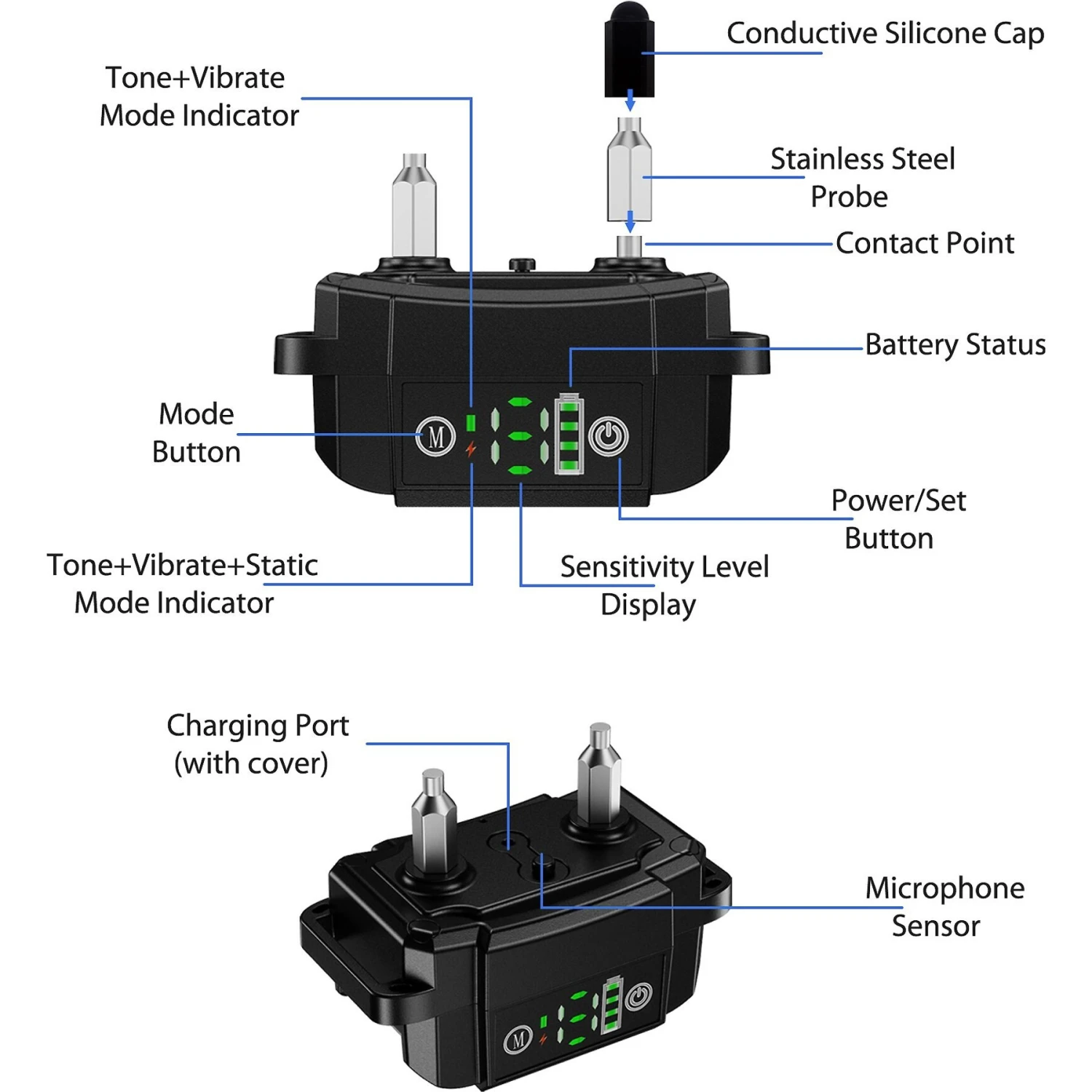 Conductive Silicone Cap

Tone+Vibrate
Mode Indicator

Stainless Steel
Probe

Contact Point

Battery Status

Mode
Button

M

Power/Set
Button

Tone+Vibrate+Static
Mode Indicator

Sensitivity Level
Display

Charging Port
(with cover)

Microphone
Sensor

M