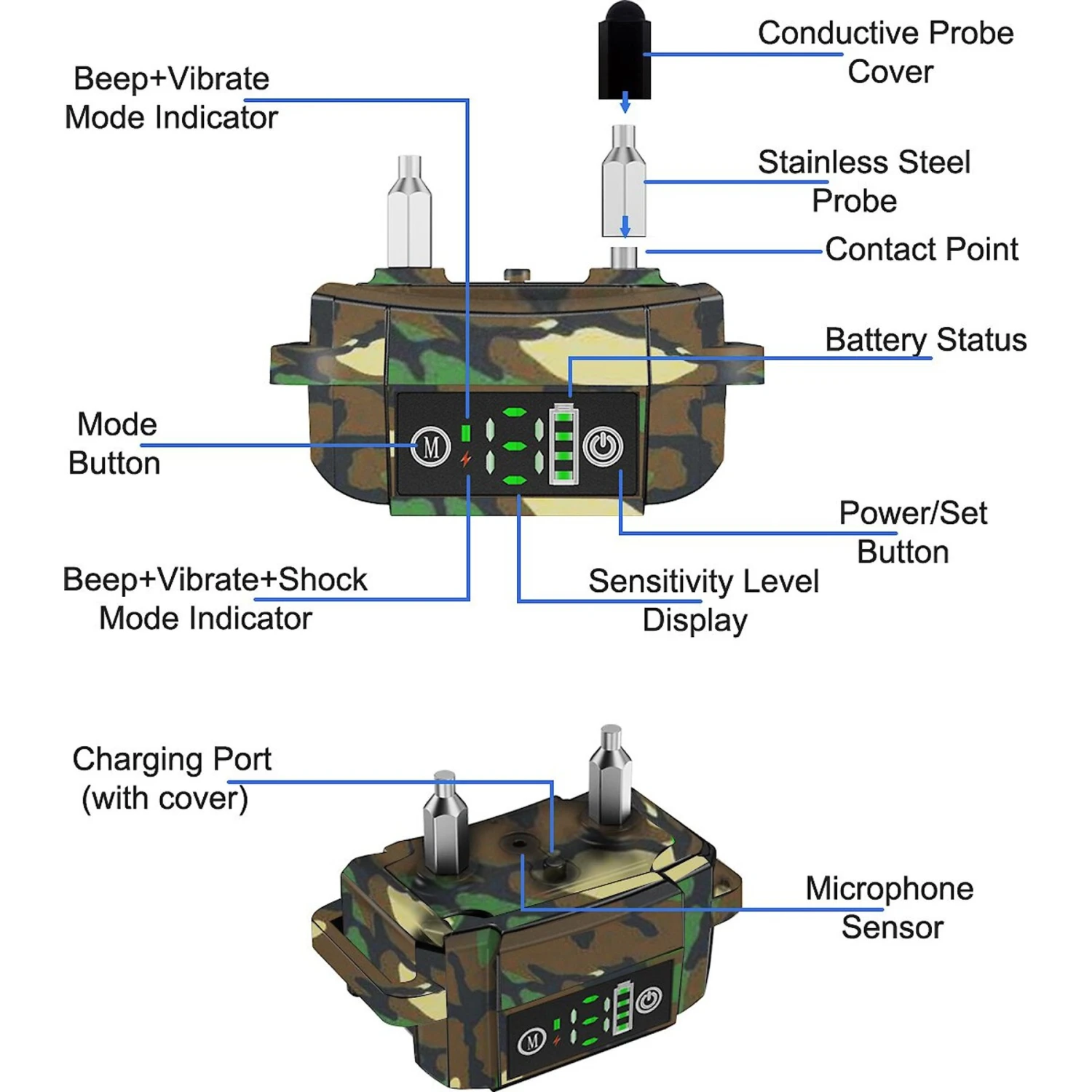 Beep+Vibrate Mode Indicator

Conductive Probe Cover

Stainless Steel Probe

Contact Point

Battery Status

Mode Button

M

Power/Set Button

Beep+Vibrate+Shock Mode Indicator

Sensitivity Level Display

Charging Port (with cover)

Microphone Sensor

M