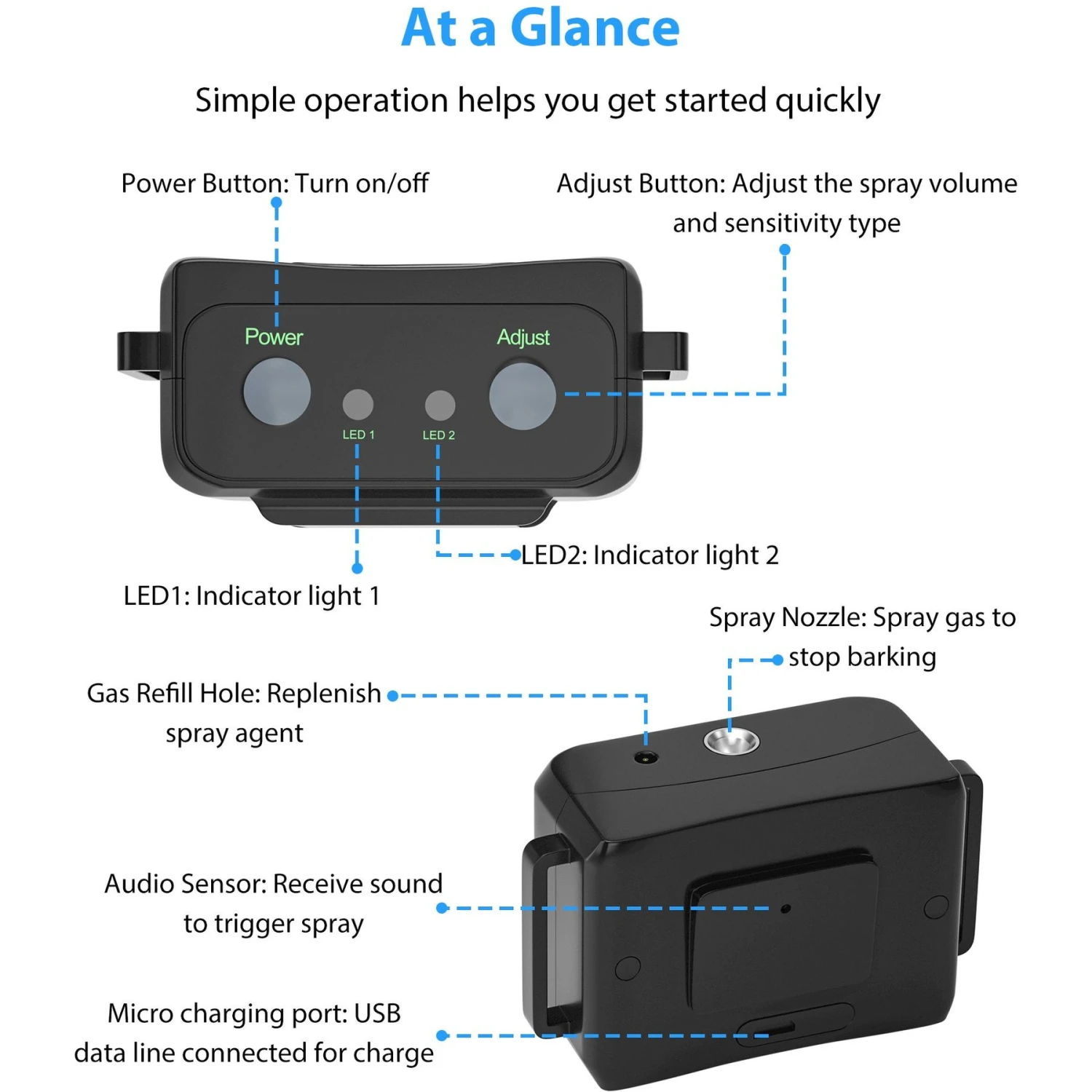 At a Glance

Simple operation helps you get started quickly

Power Button: Turn on/off

Adjust Button: Adjust the spray volume and sensitivity type

Power

Adjust

LED 1

LED 2

LED2: Indicator light 2

LED1: Indicator light 1

Spray Nozzle: Spray gas to stop barking

Gas Refill Hole: Replenish spray agent

Audio Sensor: Receive sound to trigger spray

Micro charging port: USB data line connected for charge