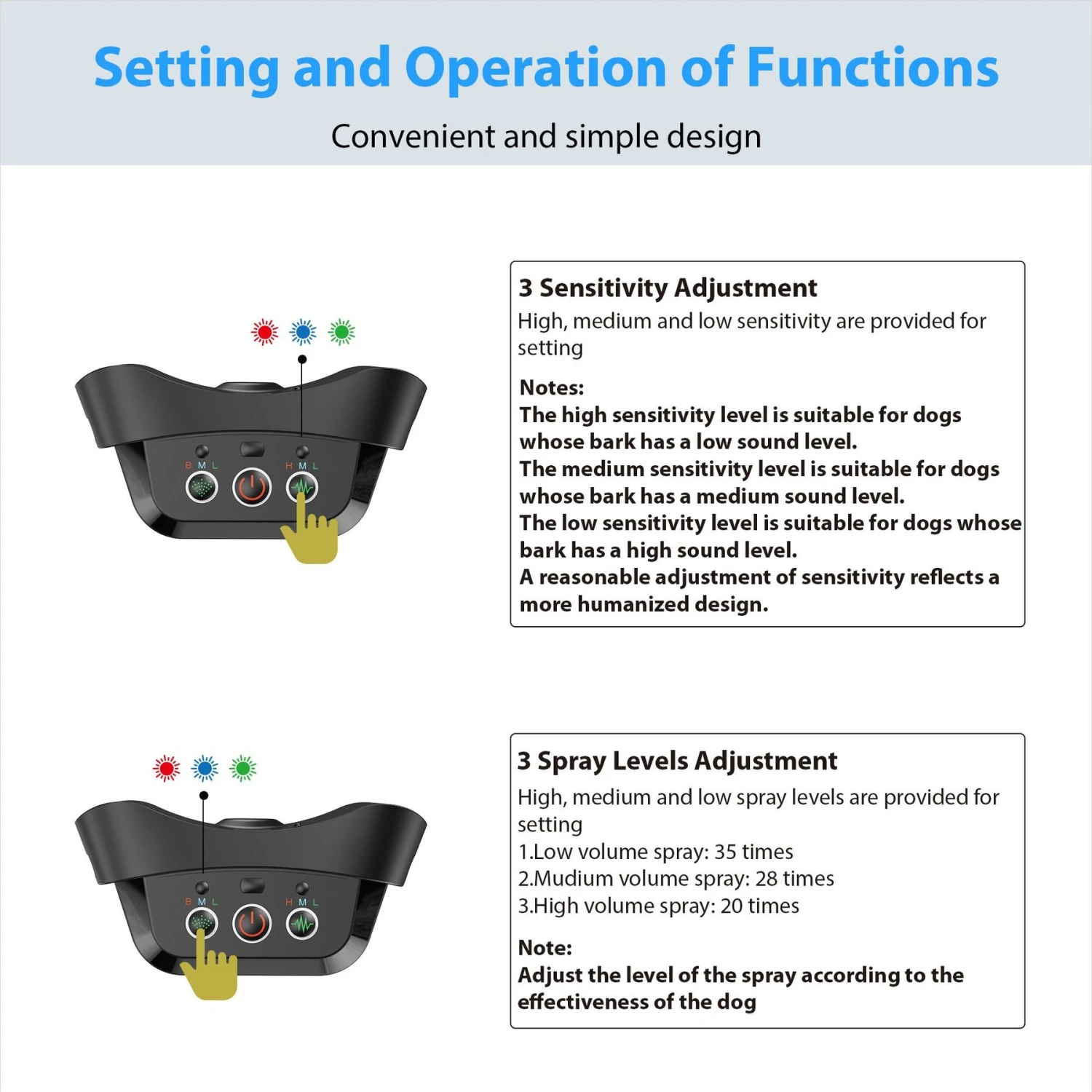 Setting and Operation of Functions

Convenient and simple design

B M L

H M L

3 Sensitivity Adjustment

High, medium and low sensitivity are provided for setting

Notes:
The high sensitivity level is suitable for dogs whose bark has a low sound level.
The medium sensitivity level is suitable for dogs whose bark has a medium sound level.
The low sensitivity level is suitable for dogs whose bark has a high sound level.
A reasonable adjustment of sensitivity reflects a more humanized design.

B M L

H M L

3 Spray Levels Adjustment

High, medium and low spray levels are provided for setting
1.Low volume spray: 35 times
2.Mudium volume spray: 28 times
3.High volume spray: 20 times

Note:
Adjust the level of the spray according to the effectiveness of the dog