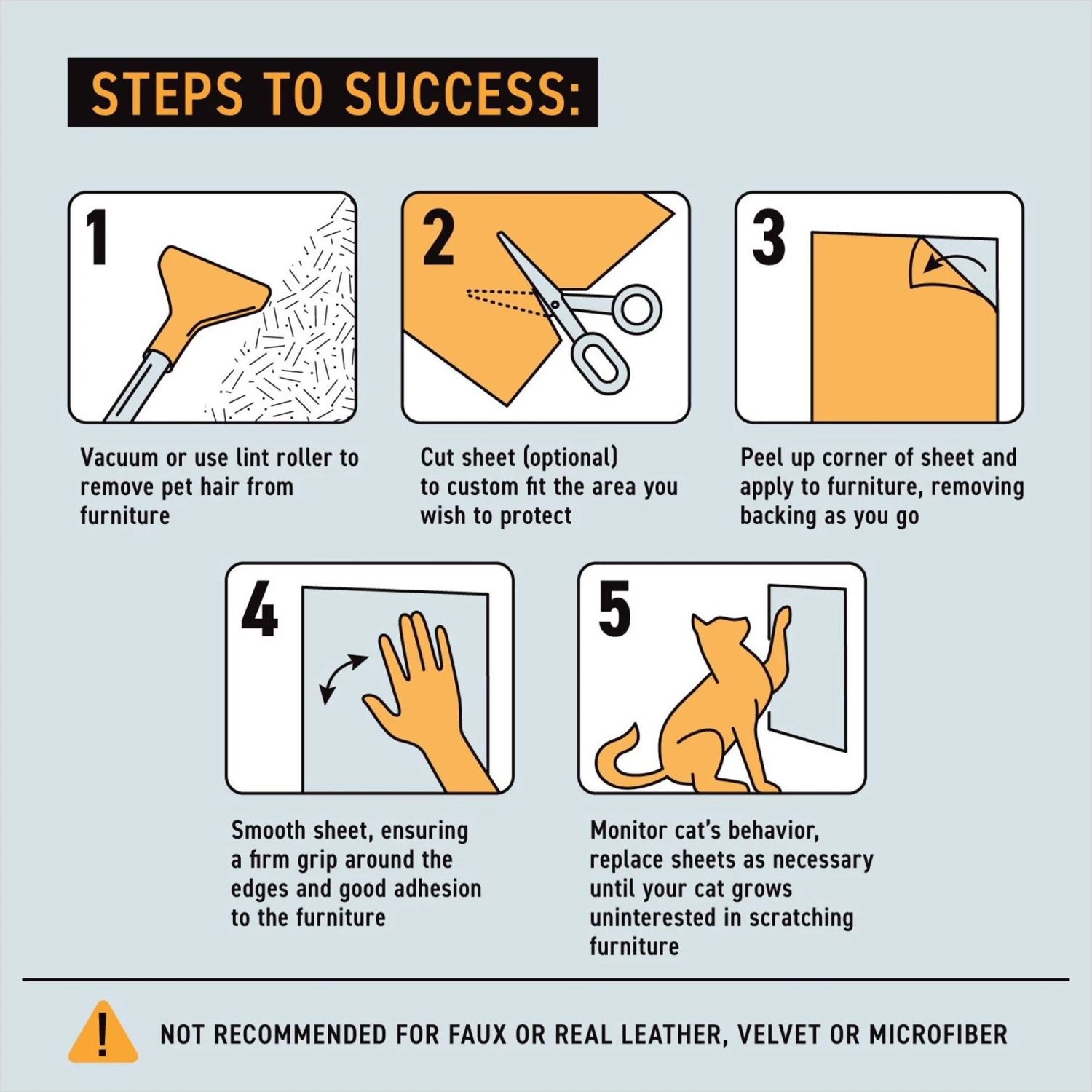 STEPS TO SUCCESS:

1

Vacuum or use lint roller to remove pet hair from furniture

2

Cut sheet (optional) to custom fit the area you wish to protect

3

Peel up corner of sheet and apply to furniture, removing backing as you go

4

Smooth sheet, ensuring a firm grip around the edges and good adhesion to the furniture

5

Monitor cat's behavior, replace sheets as necessary until your cat grows uninterested in scratching furniture

!

NOT RECOMMENDED FOR FAUX OR REAL LEATHER, VELVET OR MICROFIBER