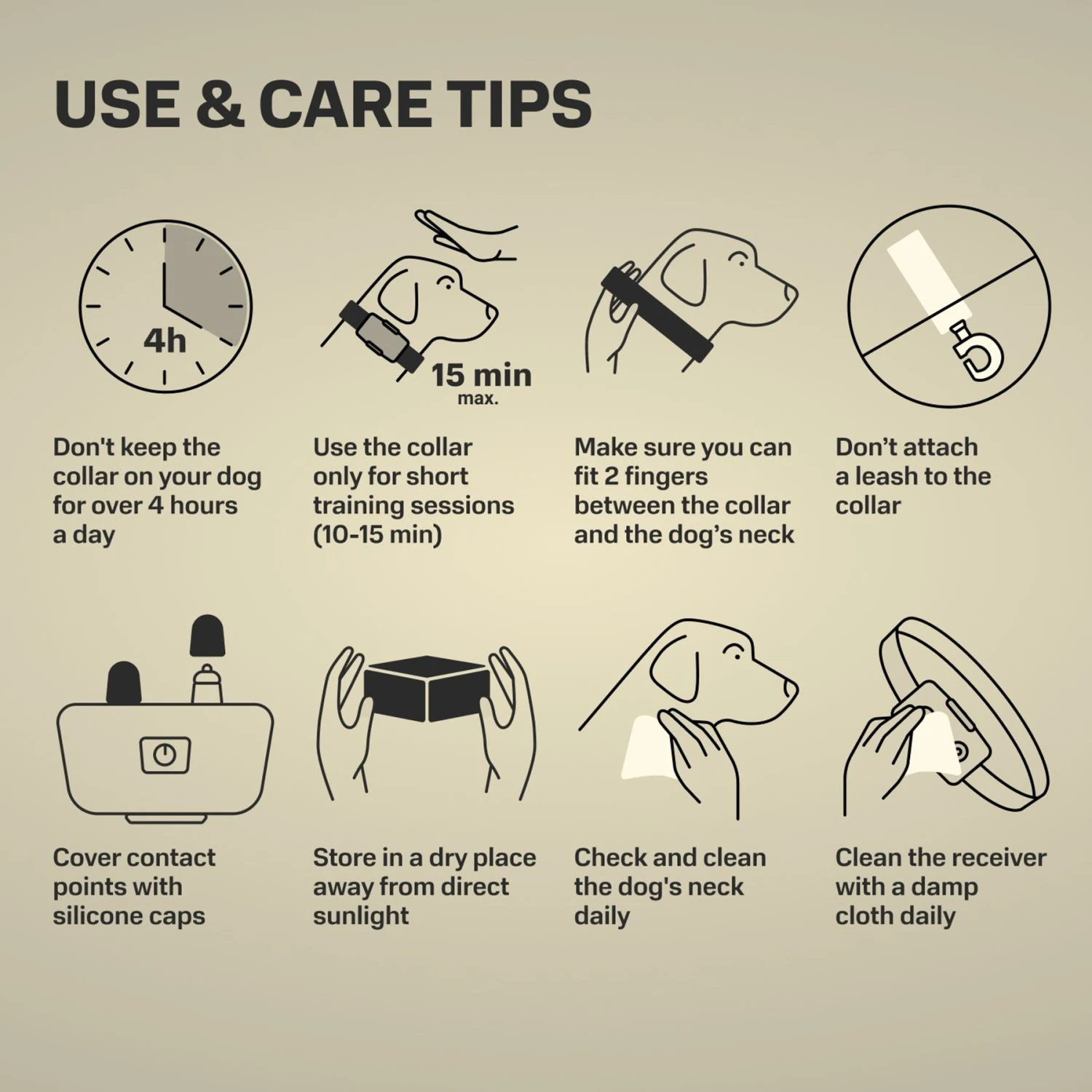 USE & CARE TIPS

4h

Don't keep the collar on your dog for over 4 hours a day

15 min max.

Use the collar only for short training sessions (10-15 min)

Make sure you can fit 2 fingers between the collar and the dog's neck

Don't attach a leash to the collar

Cover contact points with silicone caps

Store in a dry place away from direct sunlight

Check and clean the dog's neck daily

Clean the receiver with a damp cloth daily