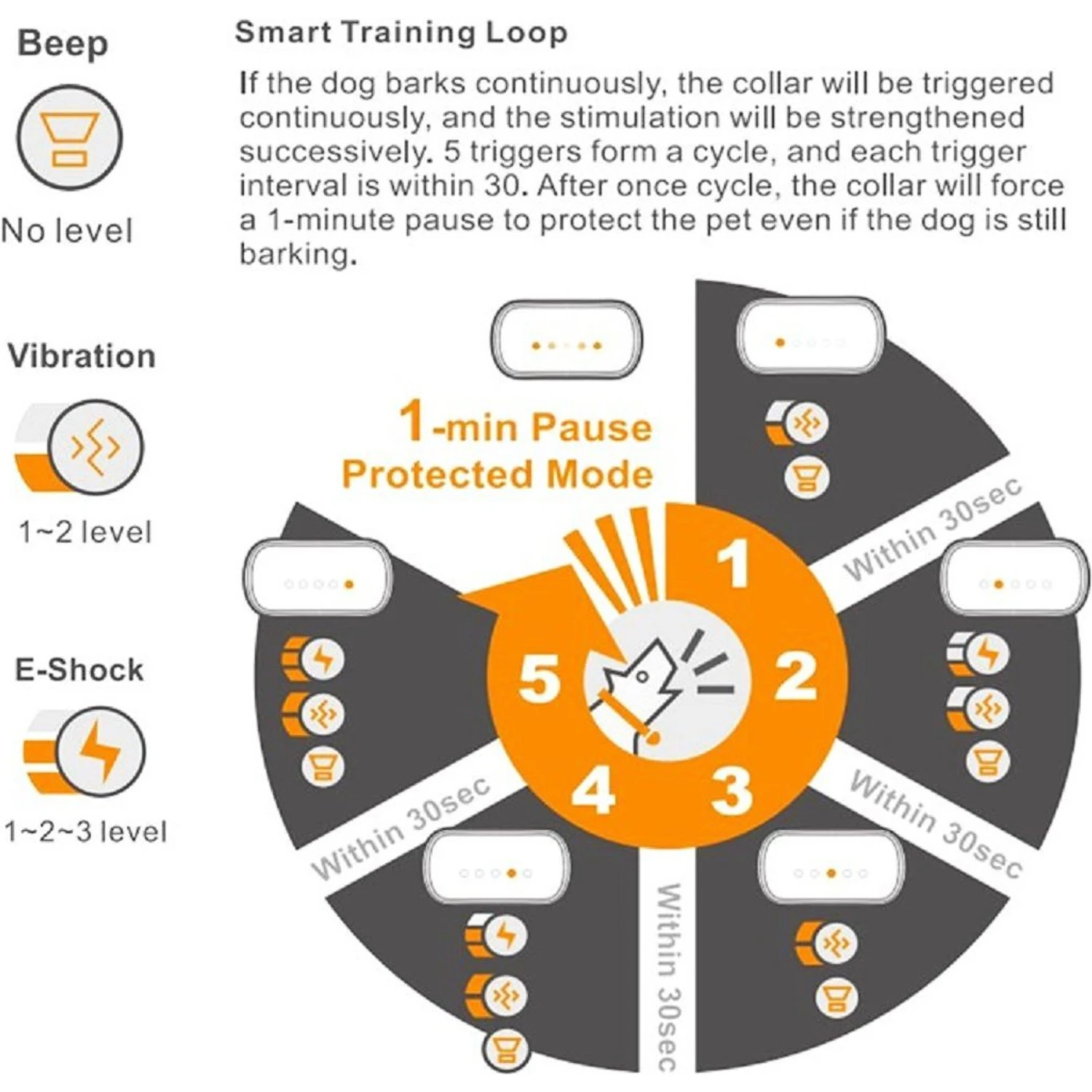 Beep

No level

Vibration

1~2 level

E-Shock

1~2~3 level

Smart Training Loop

If the dog barks continuously, the collar will be triggered continuously, and the stimulation will be strengthened successively. 5 triggers form a cycle, and each trigger interval is within 30. After once cycle, the collar will force a 1-minute pause to protect the pet even if the dog is still barking.

1-min Pause
Protected Mode

1

Within 30sec

2

Within 30sec

3

Within 30sec

4

Within 30sec

5