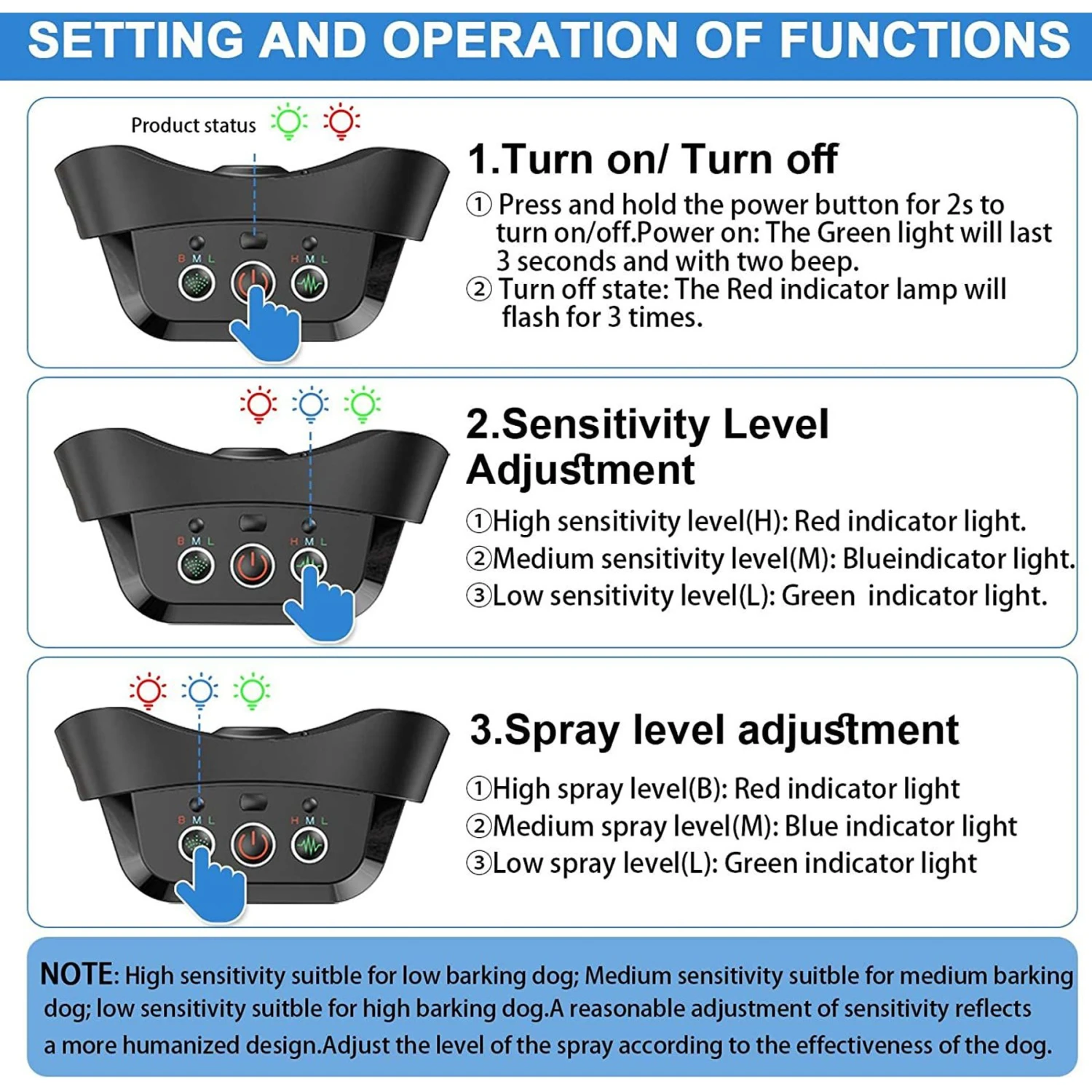 SETTING AND OPERATION OF FUNCTIONS

Product status

B M L

H M L

1.Turn on/ Turn off

① Press and hold the power button for 2s to turn on/off.Power on: The Green light will last 3 seconds and with two beep.
② Turn off state: The Red indicator lamp will flash for 3 times.

B M L

H M L

2.Sensitivity Level Adjustment

①High sensitivity level(H): Red indicator light.
②Medium sensitivity level(M): Blueindicator light.
③Low sensitivity level(L): Green indicator light.

B M L

H M L

3.Spray level adjustment

①High spray level(B): Red indicator light
②Medium spray level(M): Blue indicator light
③Low spray level(L): Green indicator light

NOTE: High sensitivity suitble for low barking dog; Medium sensitivity suitble for medium barking dog; low sensitivity suitble for high barking dog.A reasonable adjustment of sensitivity reflects a more humanized design.Adjust the level of the spray according to the effectiveness of the dog.